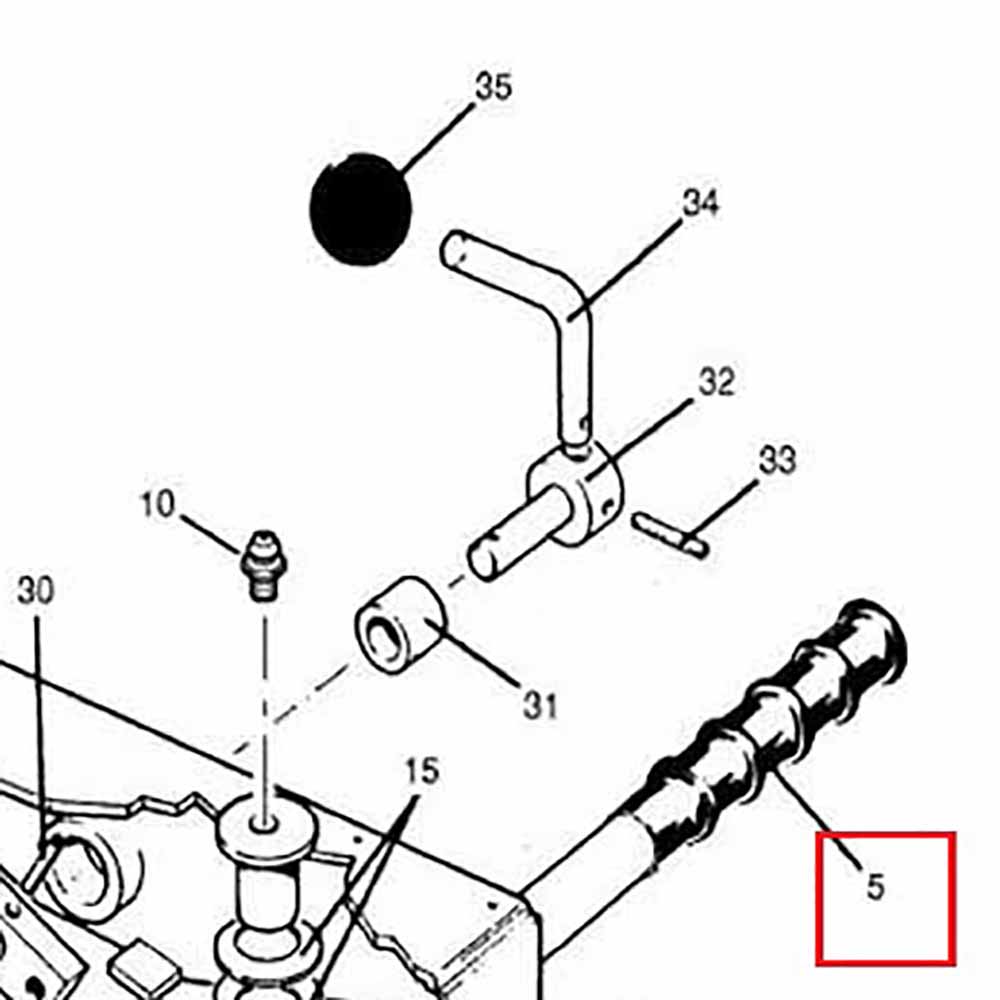 35
34
32
33
10
30
31
15
5