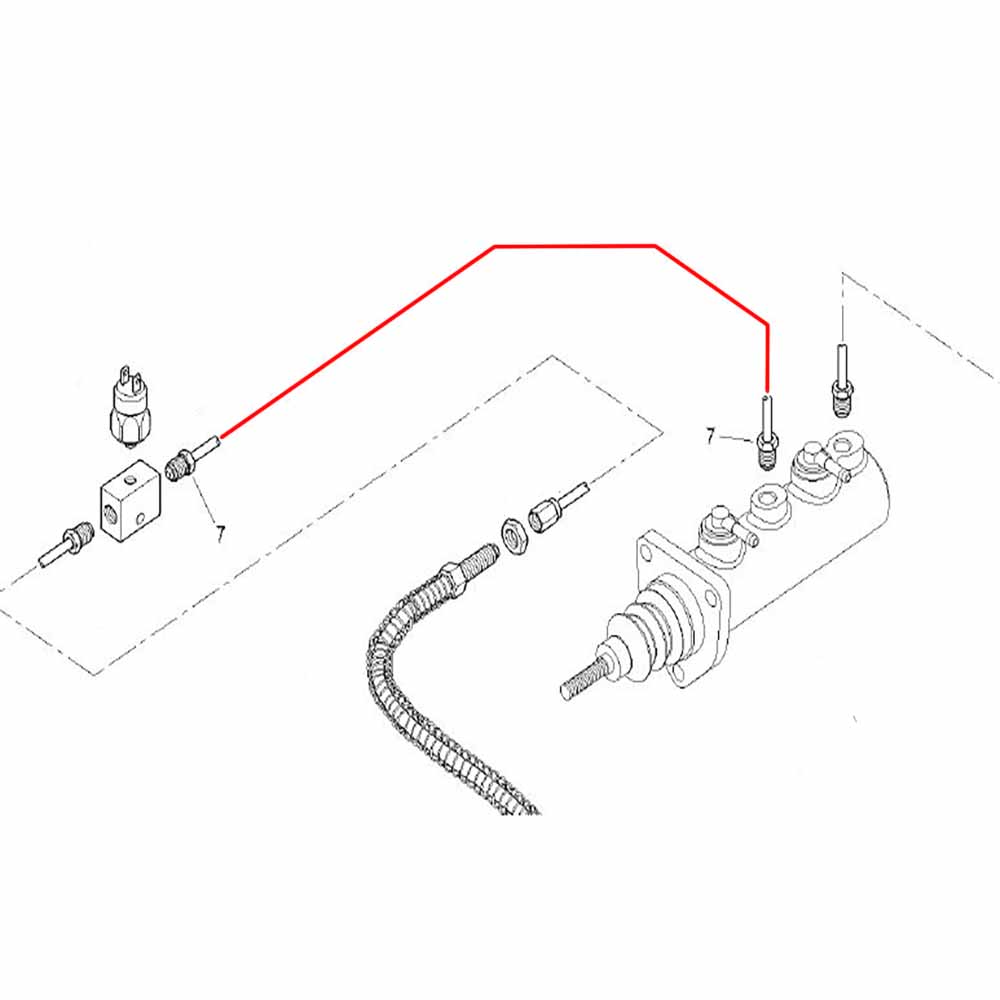 7

7