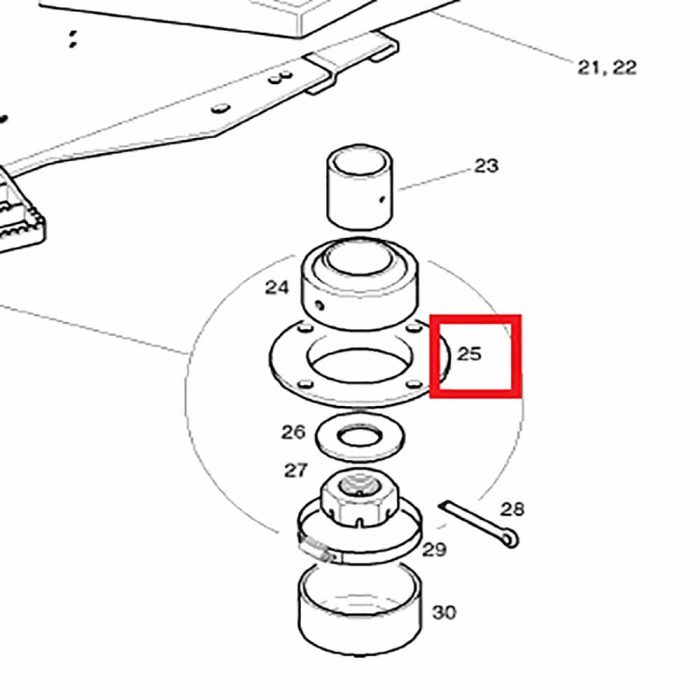 21, 22

23

24

25

26

27

28

29

30