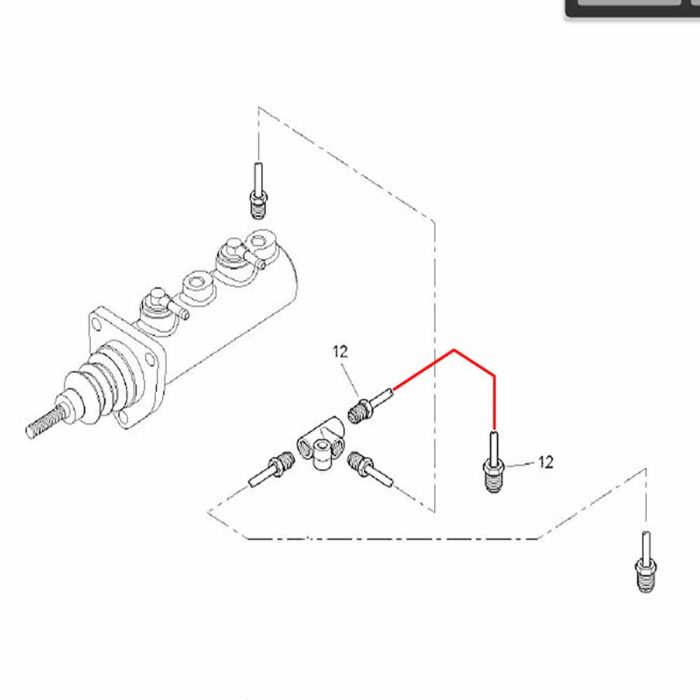 12
12