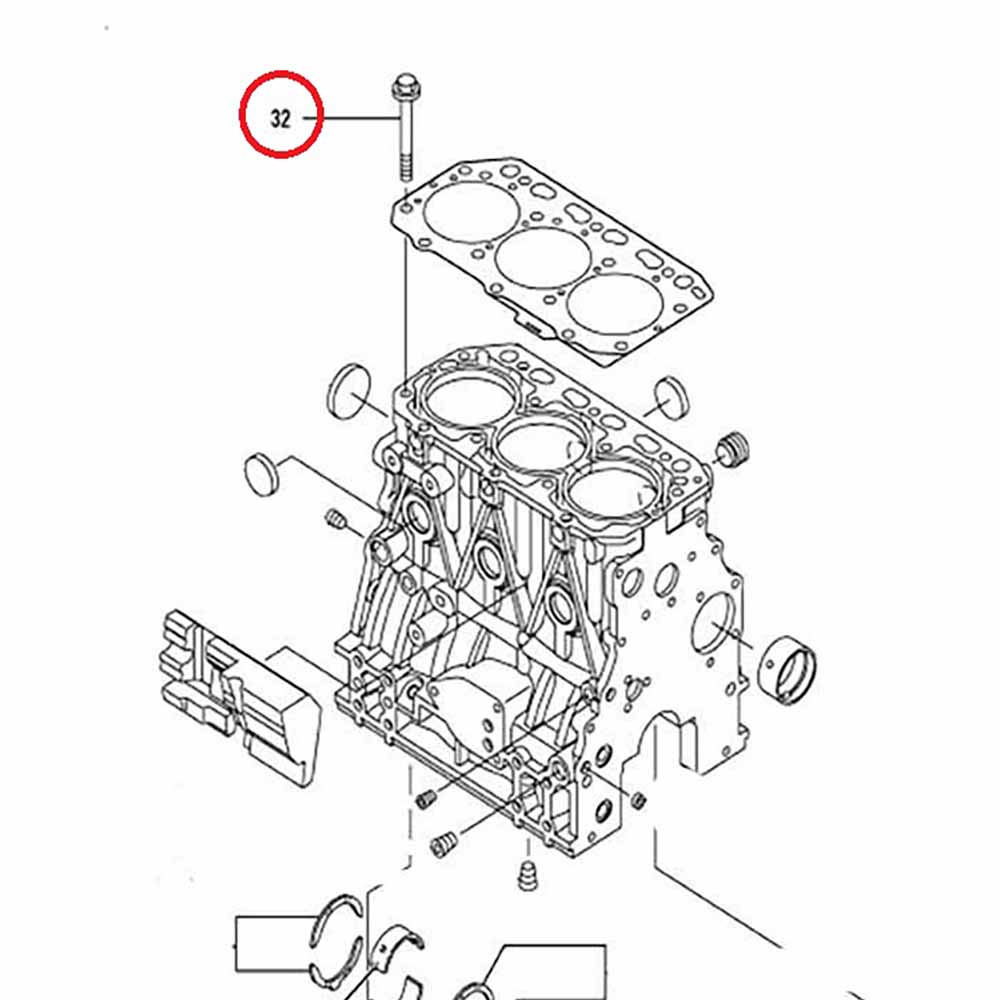 32