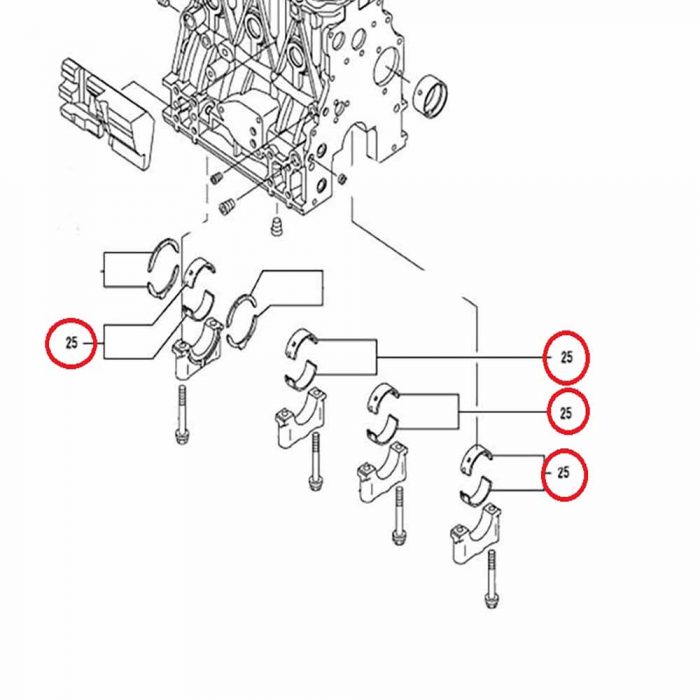 25

25

25

25