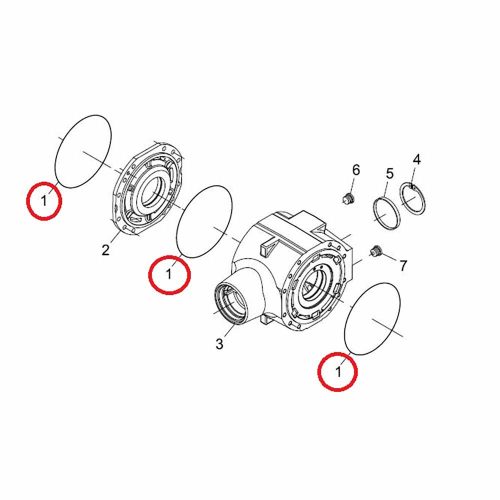 1
2
1
3
6
5
4
7
1