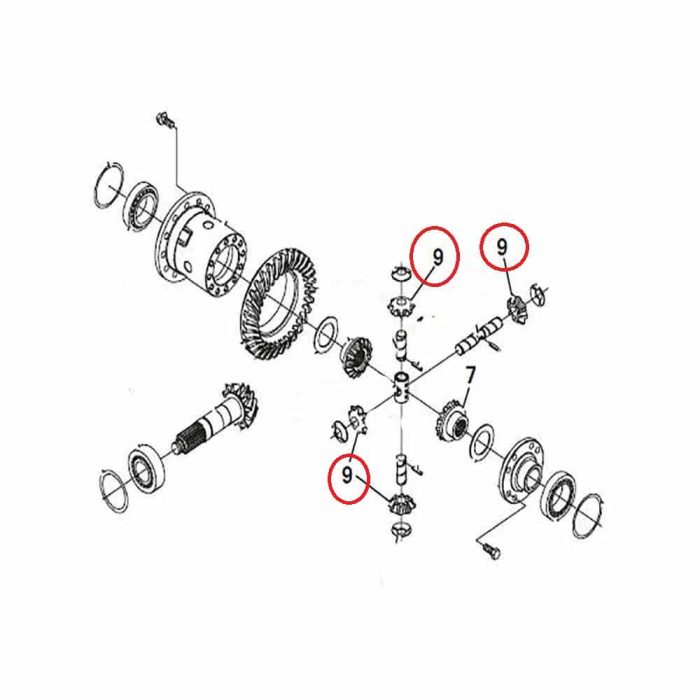 9
9
7
9