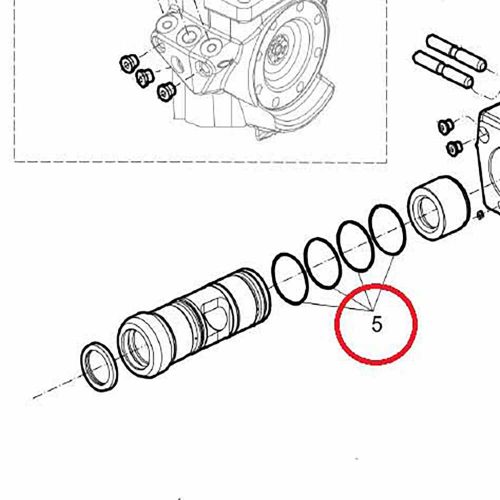 5