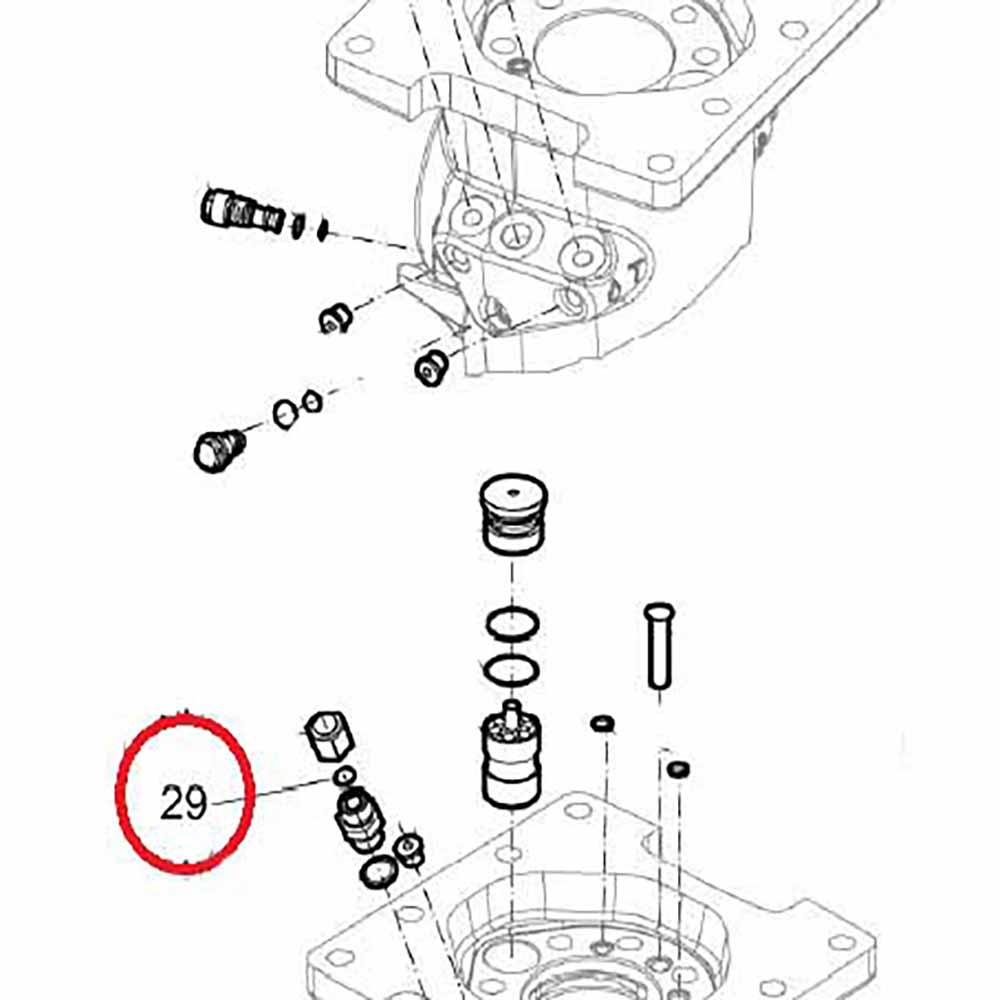 29