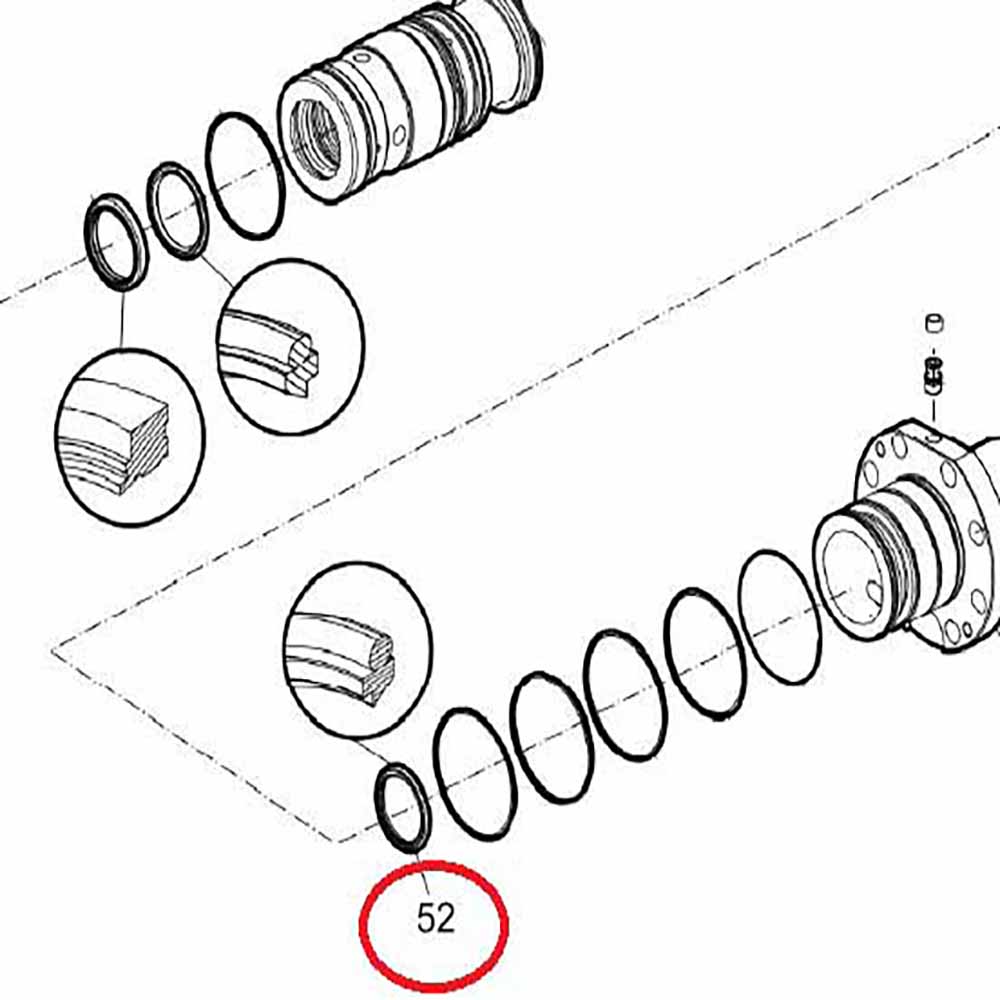 52