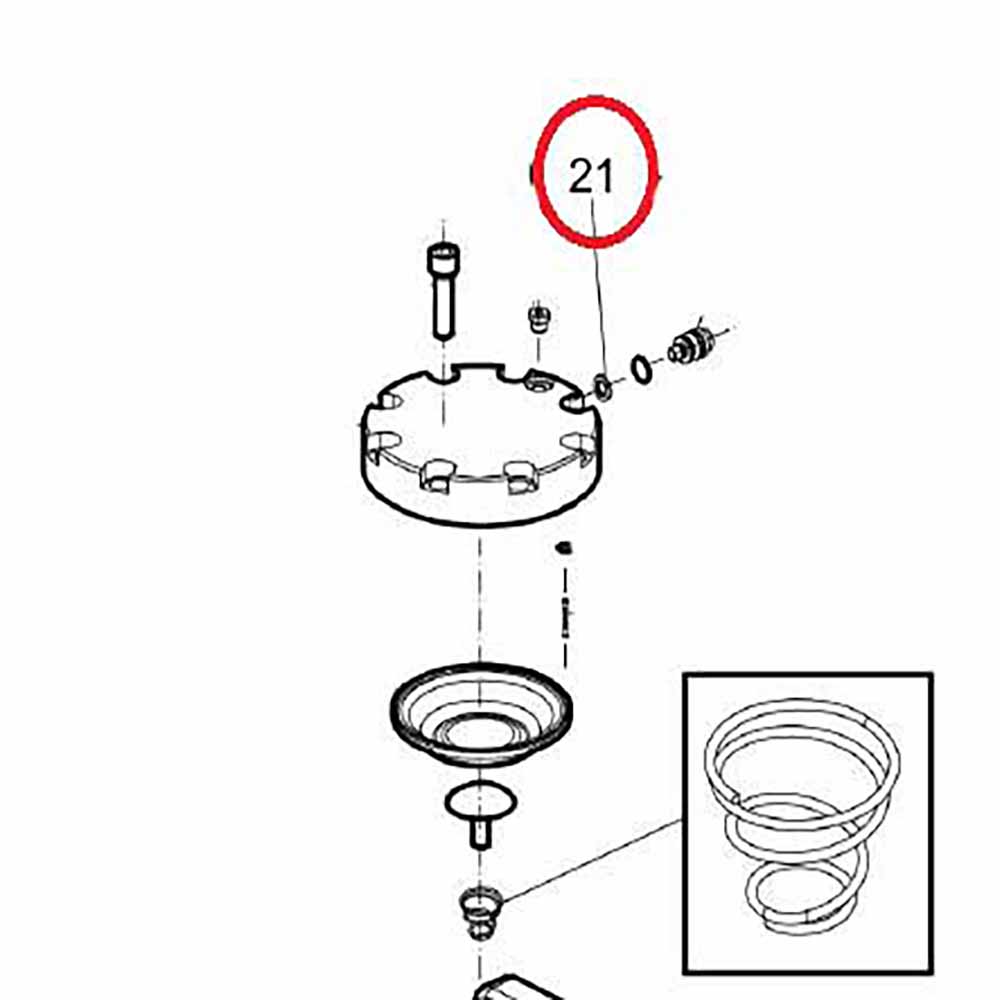 21