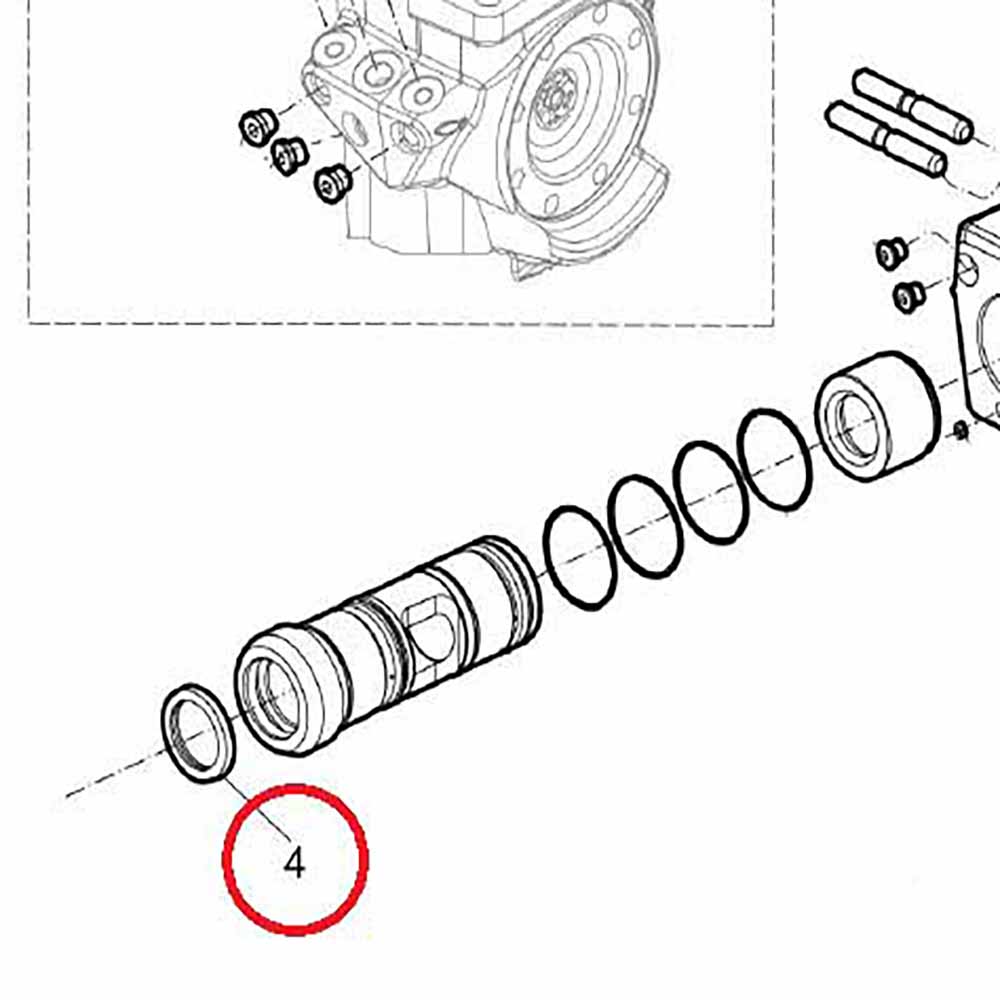 4