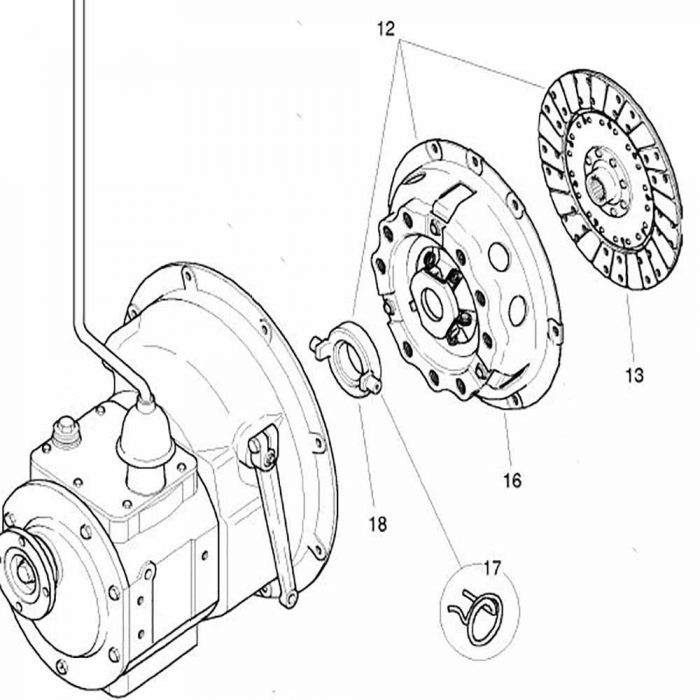 12
13
16
18
17