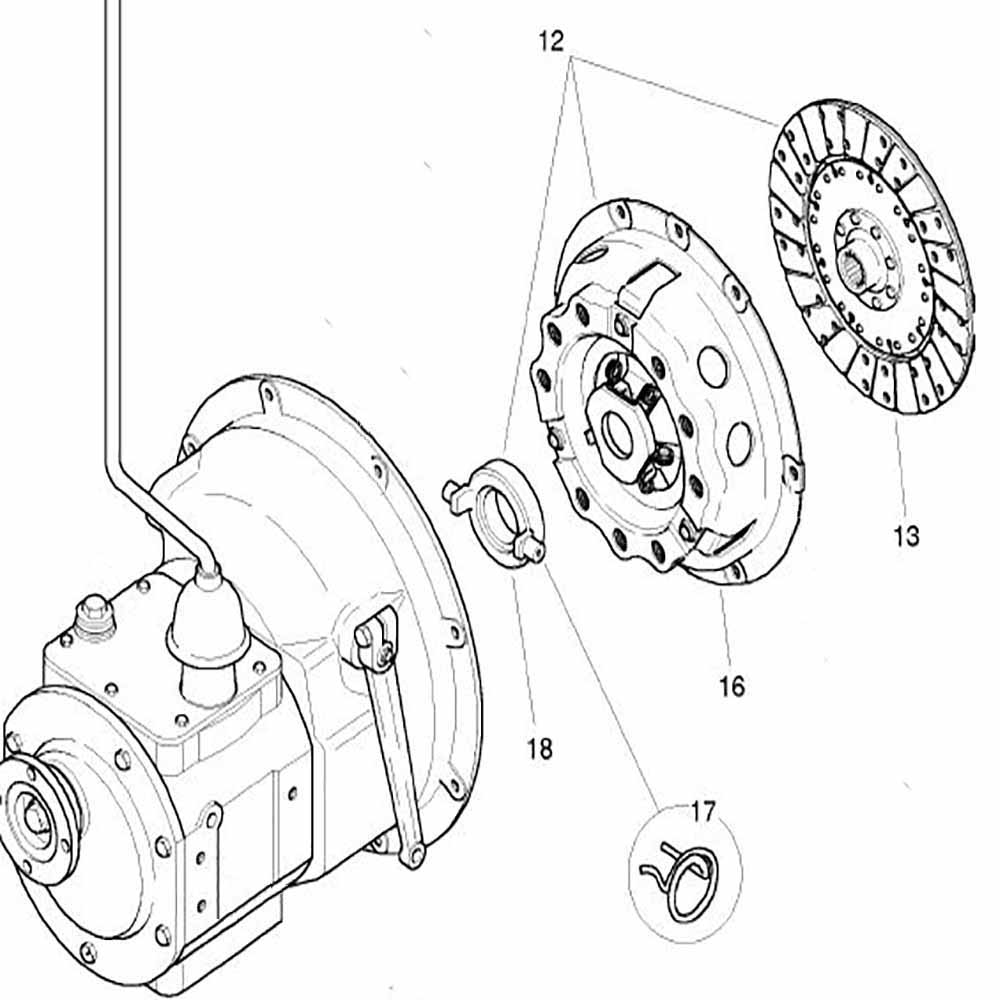 12
13
16
18
17