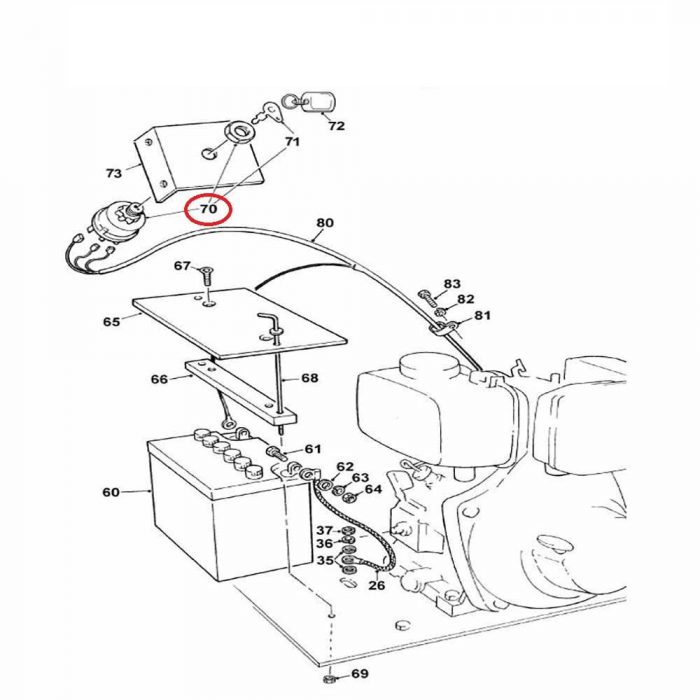 72
71
73
70
80
67
83
82
81
65
66
68
61
62
63
64
60
37
36
35
26
69