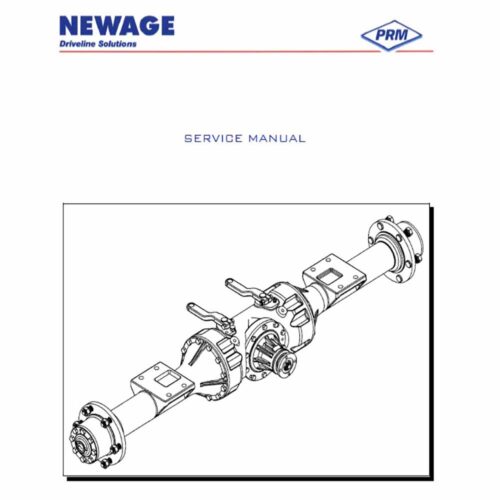 NEWAGE
Driveline Solutions

PRM

SERVICE MANUAL