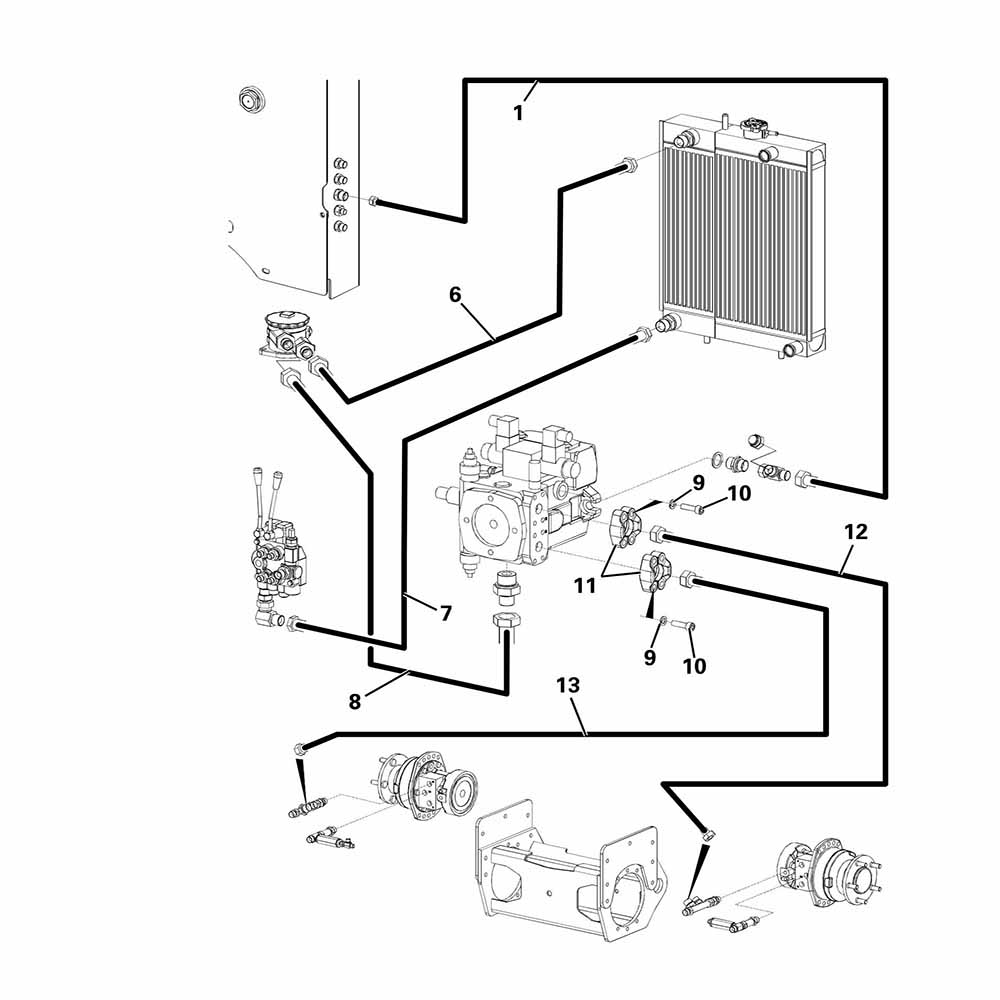 1
6
9
10
12
11
7
9
10
8
13