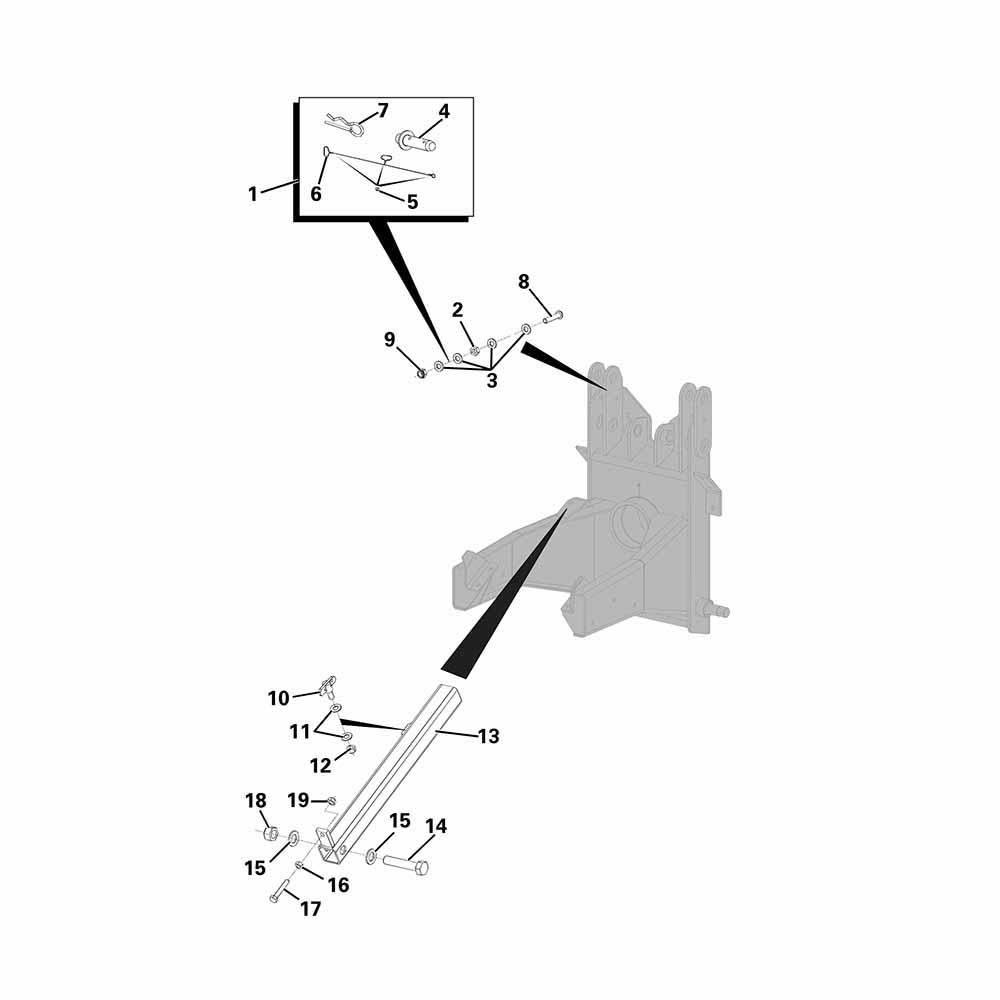 7
4
1
6
5
8
2
9
3
10
11
13
12
18
19
15
14
15
16
17